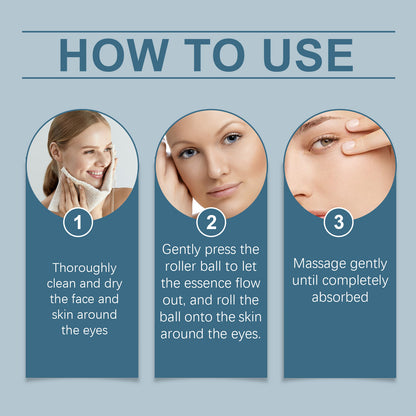 HOW TO USE

1

Thoroughly clean and dry the face and skin around the eyes

2

Gently press the roller ball to let the essence flow out, and roll the ball onto the skin around the eyes.

3

Massage gently until completely absorbed