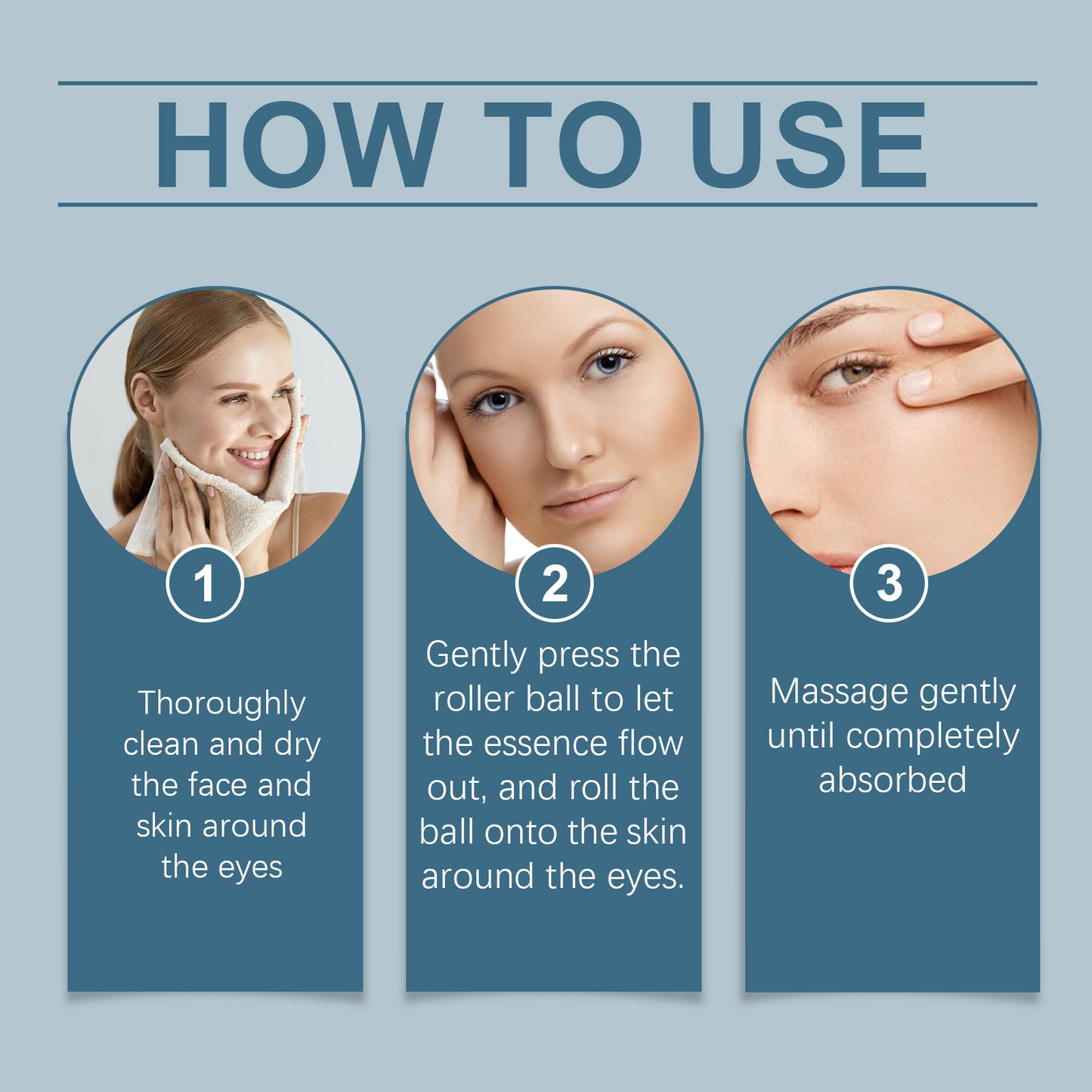 HOW TO USE

1

Thoroughly clean and dry the face and skin around the eyes

2

Gently press the roller ball to let the essence flow out, and roll the ball onto the skin around the eyes.

3

Massage gently until completely absorbed